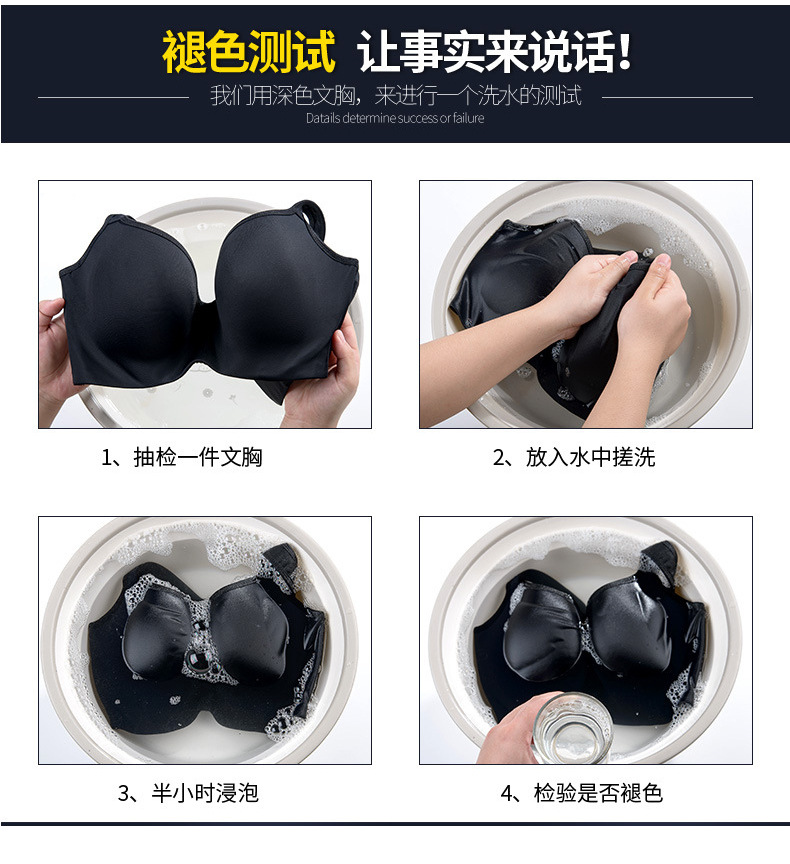 褪色测试 让事实来说话!

我们用深色文胸，来进行一个洗水的测试

Datails determine success or failure

1、抽检一件文胸

2、放入水中搓洗

3、半小时浸泡

4、检验是否褪色